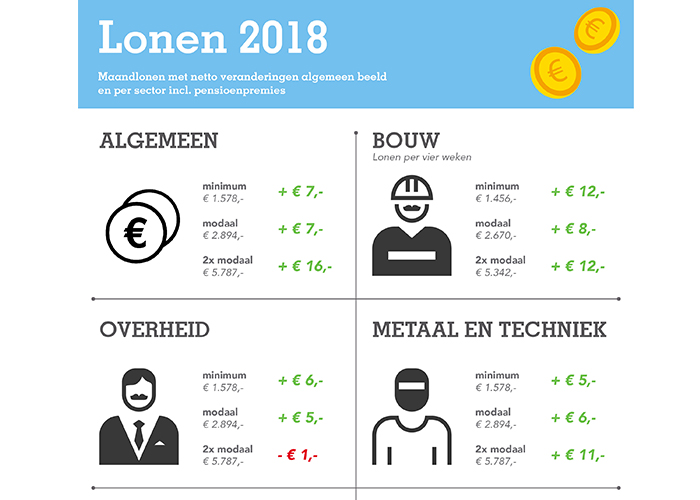 Lonen 2018

Maandlonen met netto veranderingen algemeen beeld en per sector incl. pensioenpremies

ALGEMEEN

minimum
€ 1.578,-
+ € 7,-

modaal
€ 2.894,-
+ € 7,-

2x modaal
€ 5.787,-
+ € 16,-

BOUW
Lonen per vier weken

minimum
€ 1.456,-
+ € 12,-

modaal
€ 2.670,-
+ € 8,-

2x modaal
€ 5.342,-
+ € 12,-

OVERHEID

minimum
€ 1.578,-
+ € 6,-

modaal
€ 2.894,-
+ € 5,-

2x modaal
€ 5.787,-
- € 1,-

METAAL EN TECHNIEK

minimum
€ 1.578,-
+ € 5,-

modaal
€ 2.894,-
+ € 6,-

2x modaal
€ 5.787,-
+ € 11,-