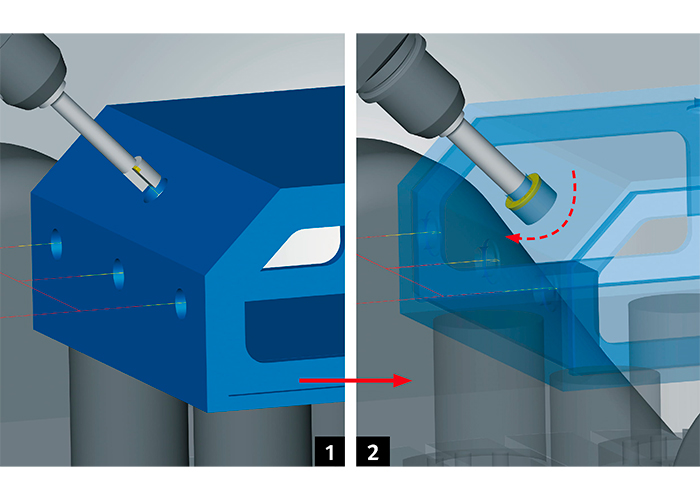 1

2